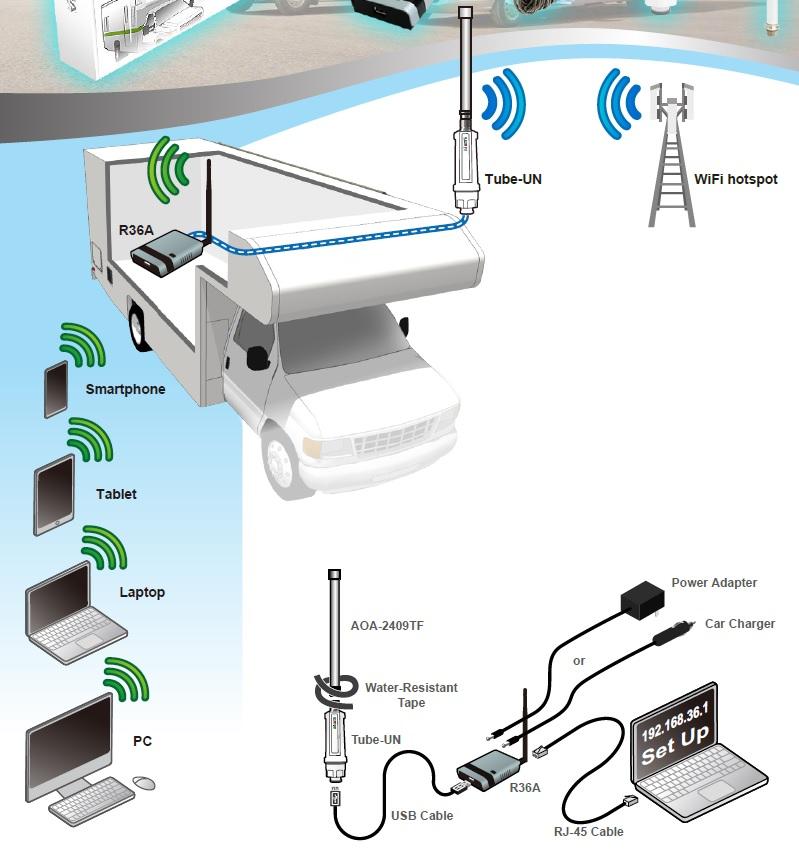 Tube-UN

WiFi hotspot

R36A

Smartphone

Tablet

Laptop

PC

AOA-2409TF

Water-Resistant Tape

Tube-UN

USB Cable

Power Adapter

Car Charger

or

R36A

RJ-45 Cable

192.168.36.1
Set Up