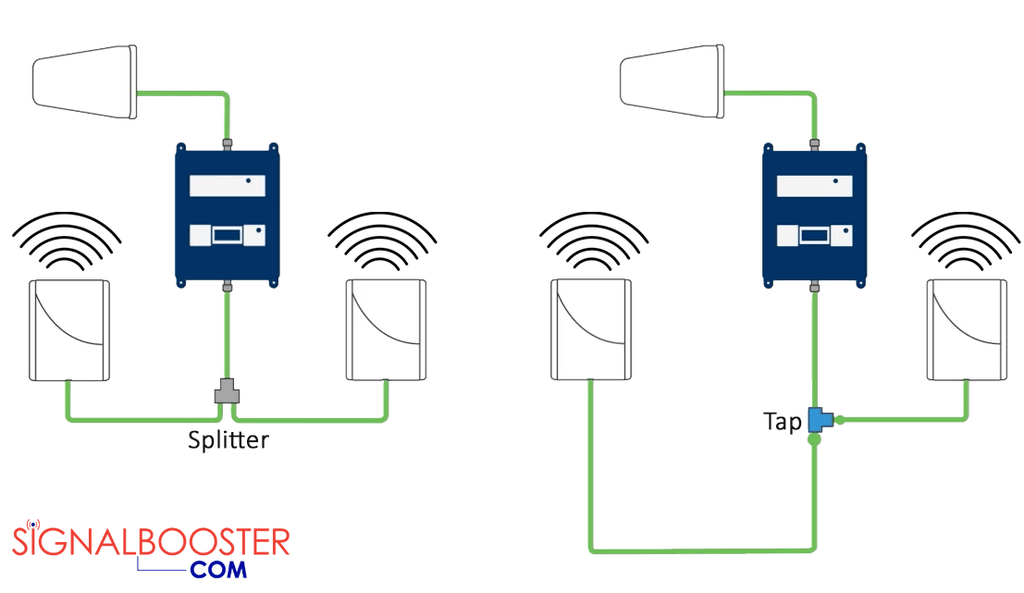 Splitter

Tap

SIGNALBOOSTER
COM