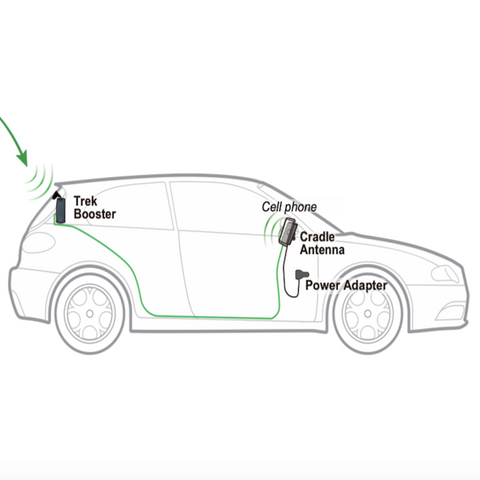 Trek Booster

Cell phone

Cradle Antenna

Power Adapter